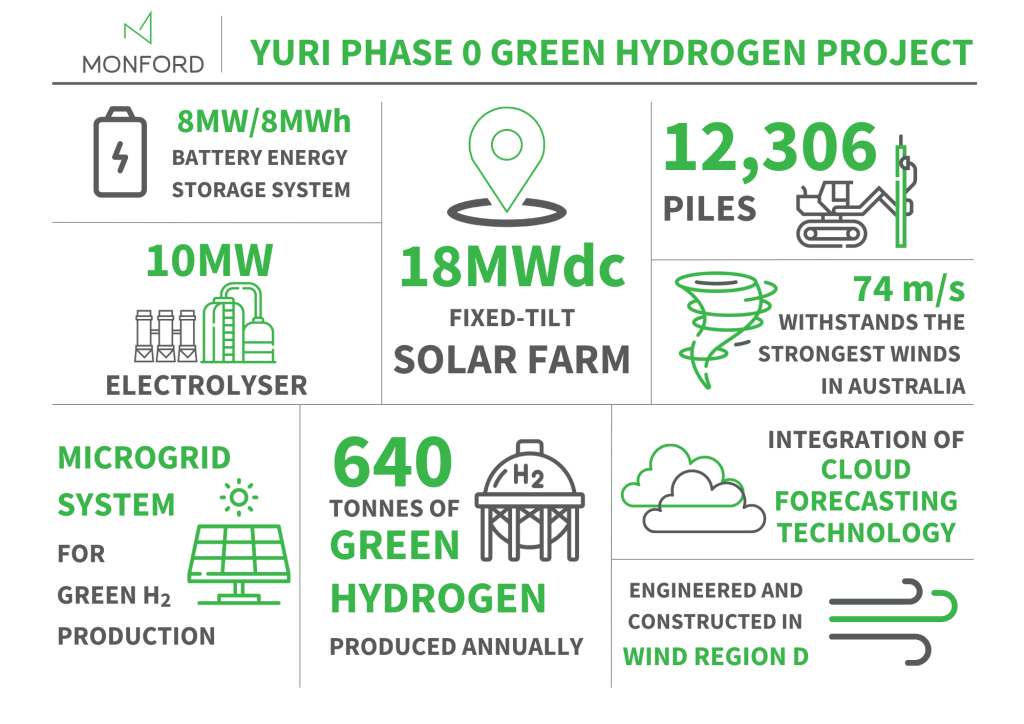 MONFORD

YURI PHASE 0 GREEN HYDROGEN PROJECT

8MW/8MWh
BATTERY ENERGY STORAGE SYSTEM

10MW
ELECTROLYSER

18MWdc
FIXED-TILT
SOLAR FARM

12,306
PILES

74 m/s
WITHSTANDS THE STRONGEST WINDS IN AUSTRALIA

MICROGRID SYSTEM
FOR GREEN $H_2$ PRODUCTION

640
TONNES OF
GREEN HYDROGEN
PRODUCED ANNUALLY

$H_2$

INTEGRATION OF CLOUD FORECASTING TECHNOLOGY

ENGINEERED AND CONSTRUCTED IN WIND REGION D