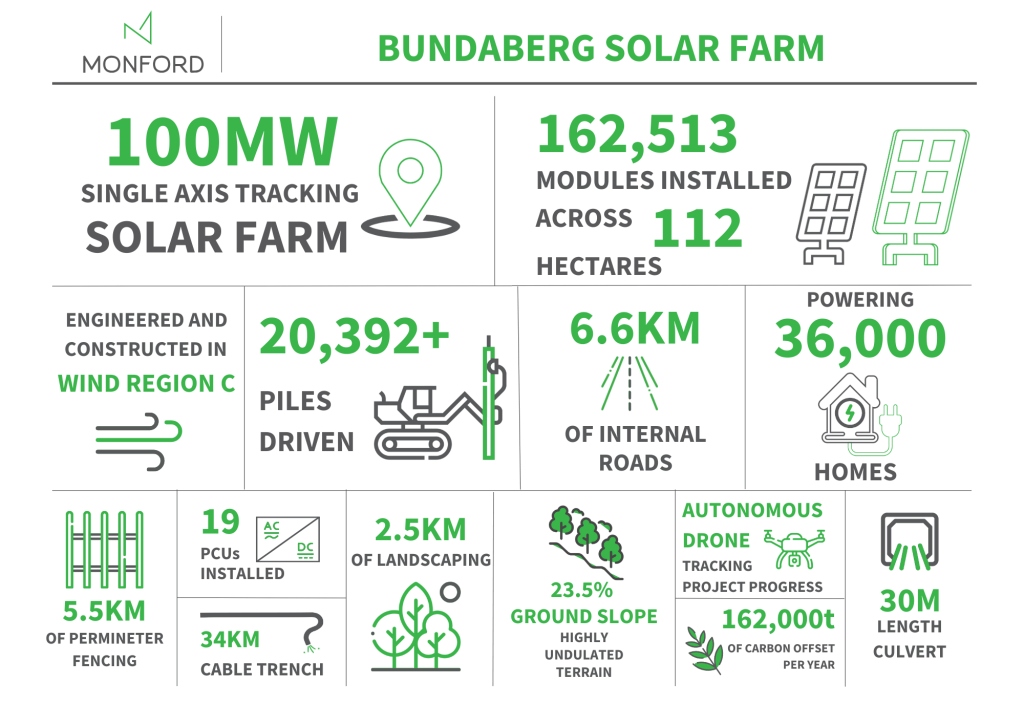 MONFORD

BUNDABERG SOLAR FARM

100MW
SINGLE AXIS TRACKING
SOLAR FARM

162,513
MODULES INSTALLED
ACROSS 112
HECTARES

ENGINEERED AND CONSTRUCTED IN
WIND REGION C

20,392+
PILES DRIVEN

6.6KM
OF INTERNAL ROADS

POWERING
36,000
HOMES

5.5KM
OF PERMINETER FENCING

19
PCUs INSTALLED
AC
DC

34KM
CABLE TRENCH

2.5KM
OF LANDSCAPING

23.5%
GROUND SLOPE
HIGHLY UNDULATED TERRAIN

AUTONOMOUS DRONE
TRACKING PROJECT PROGRESS

162,000t
OF CARBON OFFSET PER YEAR

30M
LENGTH CULVERT