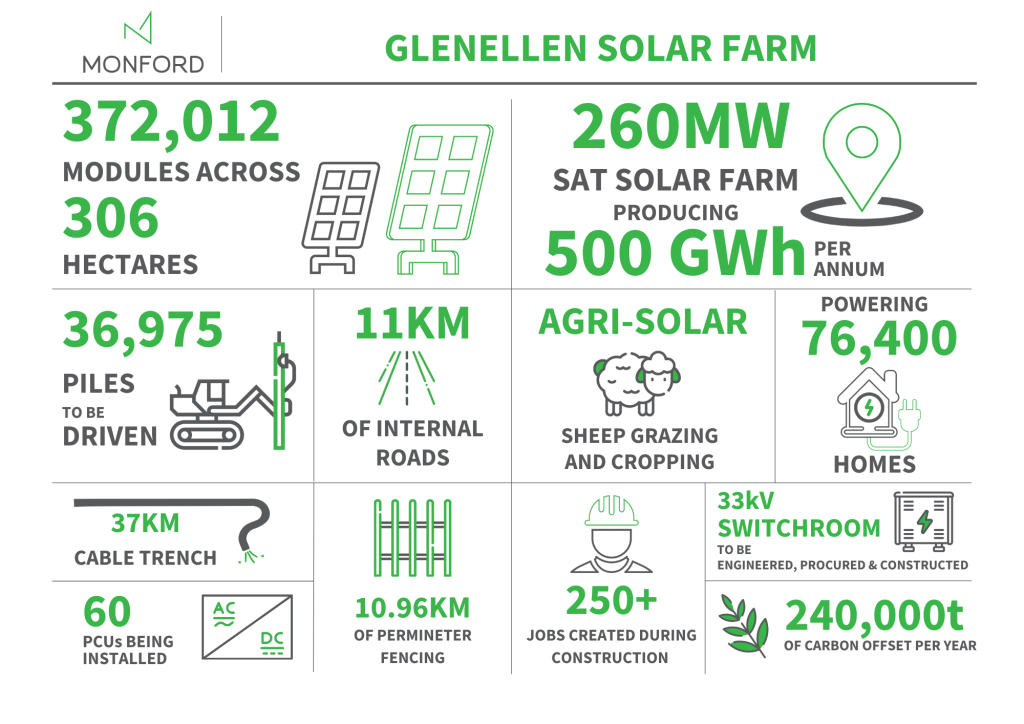 MONFORD

GLENELLEN SOLAR FARM

372,012
MODULES ACROSS
306
HECTARES

260MW
SAT SOLAR FARM
PRODUCING
500 GWh PER ANNUM

36,975
PILES TO BE DRIVEN

11KM
OF INTERNAL ROADS

AGRI-SOLAR
SHEEP GRAZING AND CROPPING

POWERING
76,400
HOMES

37KM
CABLE TRENCH

60
PCUs BEING INSTALLED

AC
DC

10.96KM
OF PERMINETER FENCING

250+
JOBS CREATED DURING CONSTRUCTION

33kV
SWITCHROOM
TO BE
ENGINEERED, PROCURED & CONSTRUCTED

240,000t
OF CARBON OFFSET PER YEAR