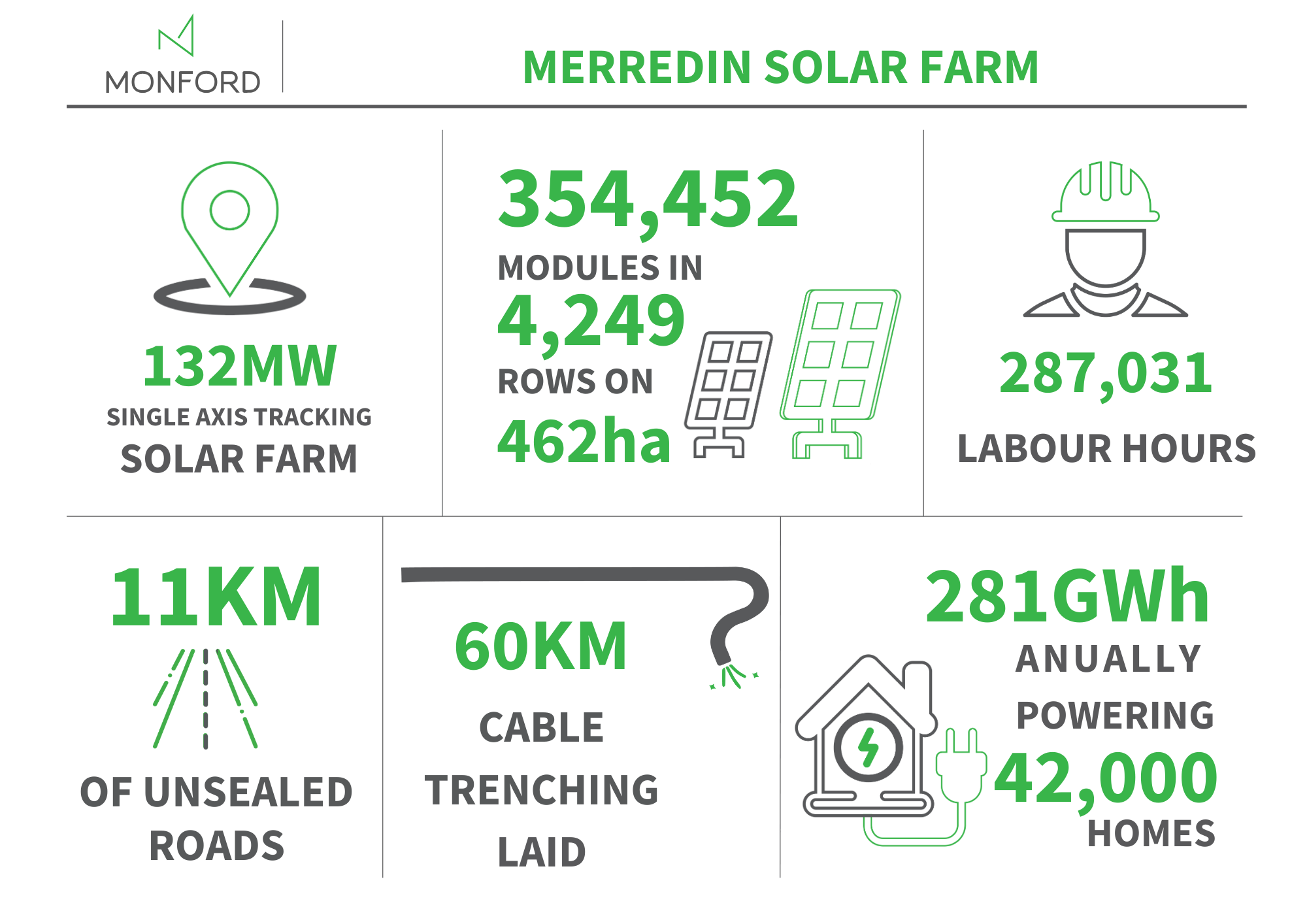 MONFORD

MERREDIN SOLAR FARM

132MW
SINGLE AXIS TRACKING
SOLAR FARM

354,452
MODULES IN
4,249
ROWS ON
462ha

287,031
LABOUR HOURS

11KM
OF UNSEALED ROADS

60KM
CABLE TRENCHING LAID

281GWh
ANUALLY
POWERING
42,000
HOMES