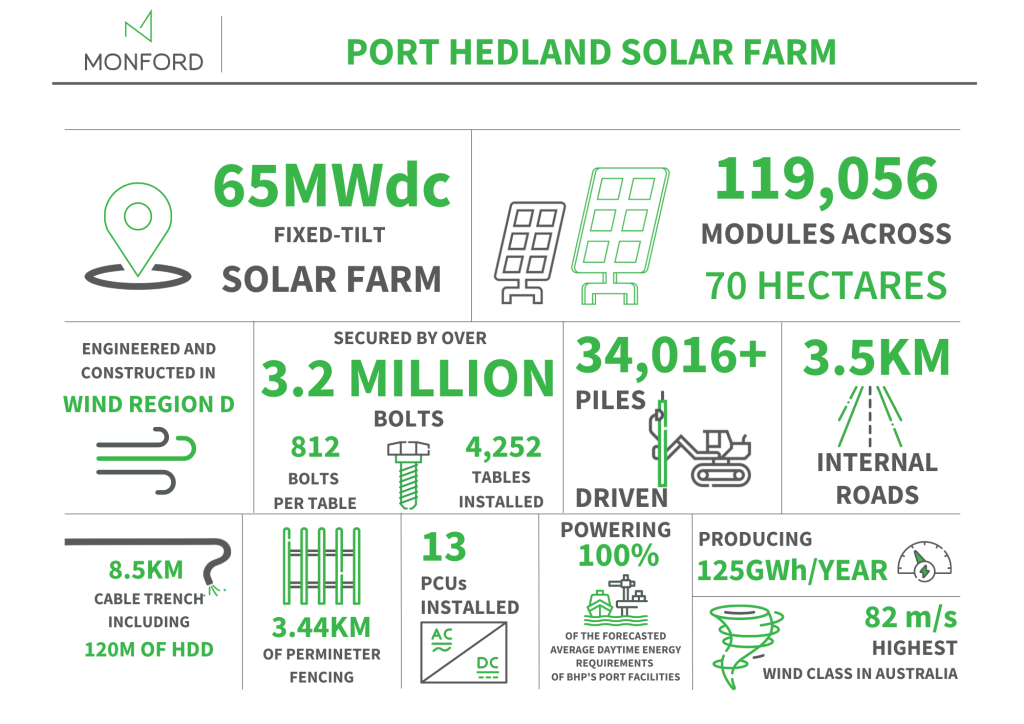 MONFORD

PORT HEDLAND SOLAR FARM

65MWdc
FIXED-TILT
SOLAR FARM

119,056
MODULES ACROSS
70 HECTARES

ENGINEERED AND CONSTRUCTED IN
WIND REGION D

SECURED BY OVER
3.2 MILLION
BOLTS
812
BOLTS PER TABLE
4,252
TABLES INSTALLED

34,016+
PILES
DRIVEN

3.5KM
INTERNAL ROADS

8.5KM
CABLE TRENCH INCLUDING
120M OF HDD

3.44KM
OF PERMINETER FENCING

13
PCUs INSTALLED
AC
DC

POWERING
100%
OF THE FORECASTED AVERAGE DAYTIME ENERGY REQUIREMENTS OF BHP'S PORT FACILITIES

PRODUCING
125GWh/YEAR

82 m/s
HIGHEST
WIND CLASS IN AUSTRALIA